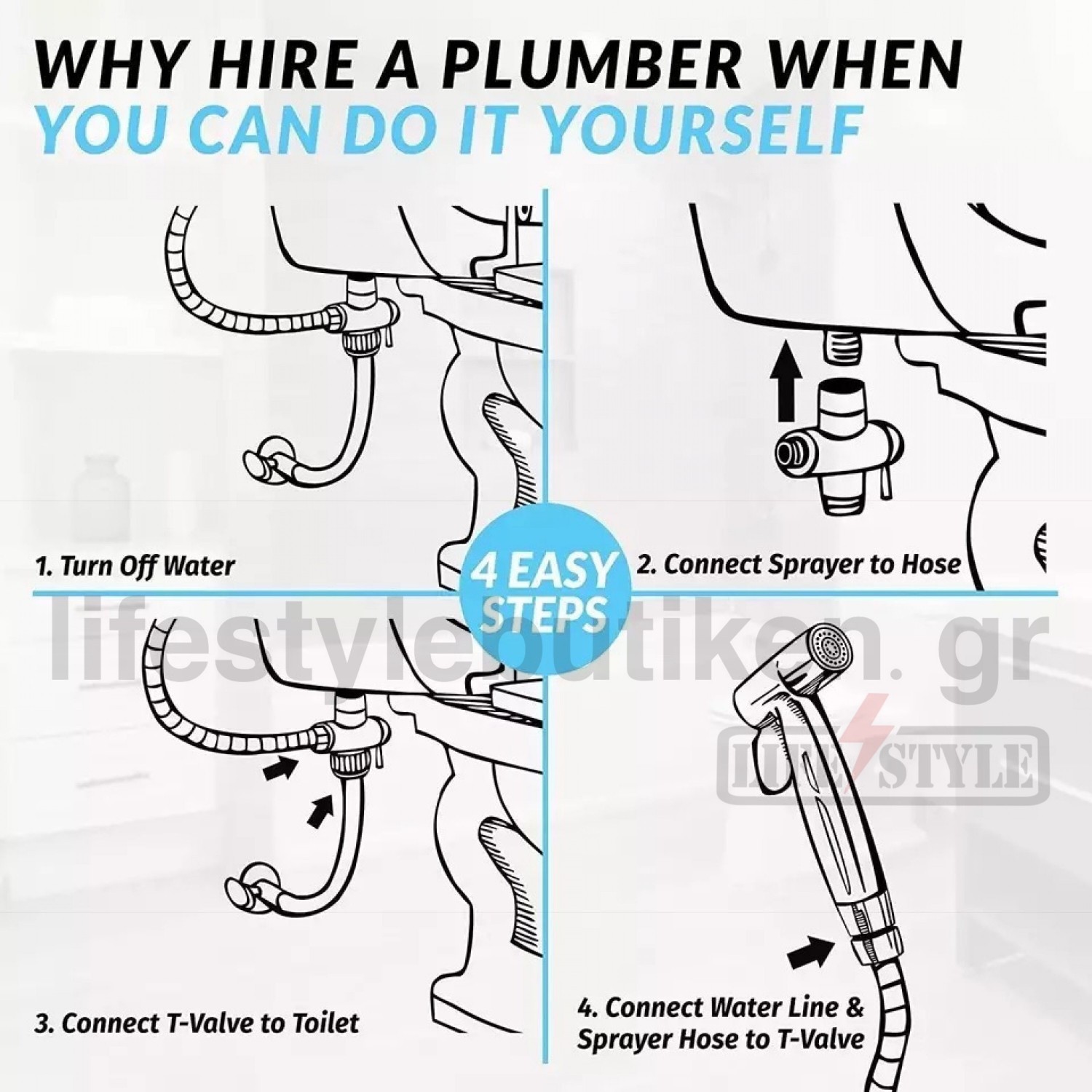 WHY HIRE A PLUMBER WHEN
YOU CAN DO IT YOURSELF

1. Turn Off Water

4 EASY STEPS

2. Connect Sprayer to Hose

lifestylebutiken.gr

LIFE STYLE

3. Connect T-Valve to Toilet

4. Connect Water Line & Sprayer Hose to T-Valve