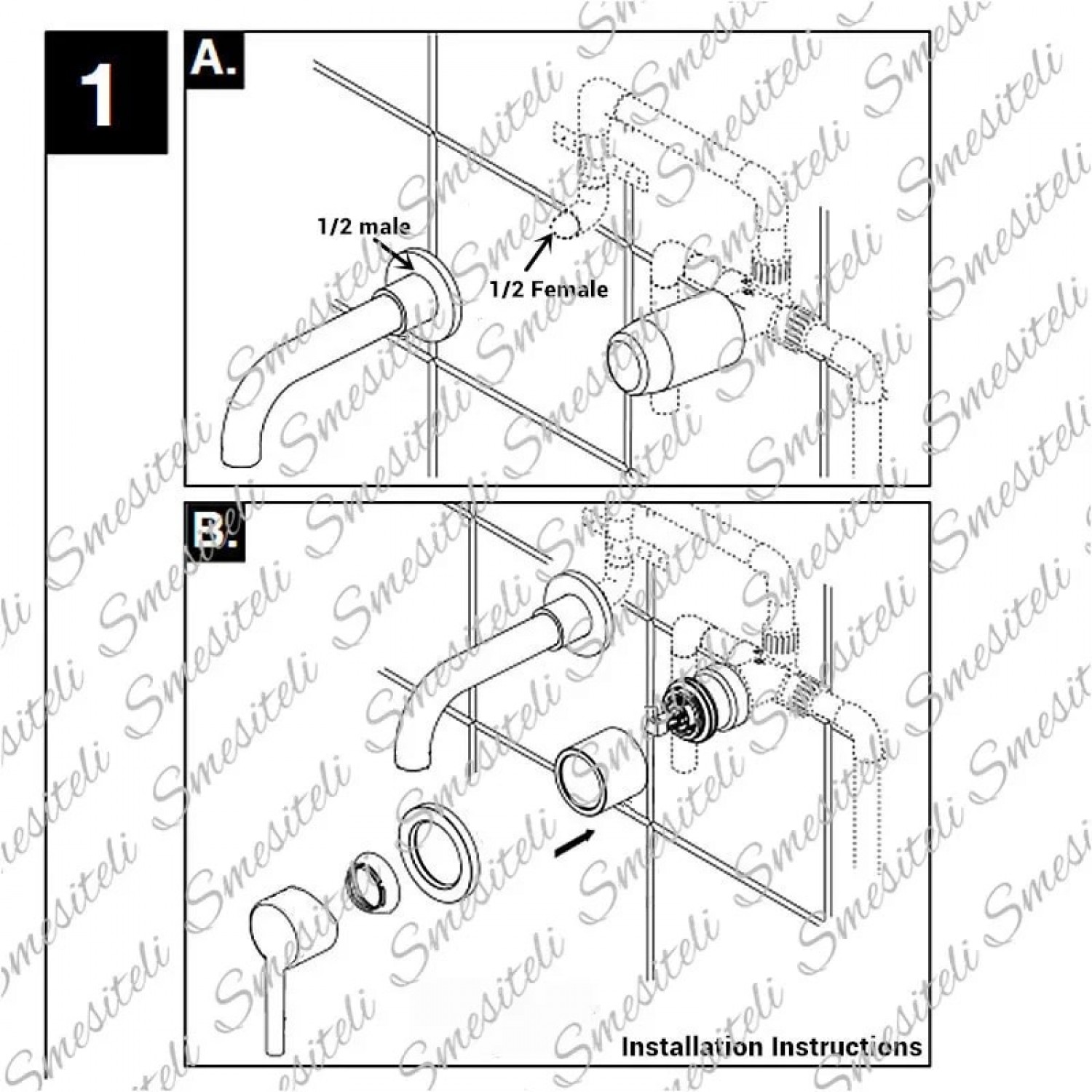 1

A.

1/2 male

1/2 Female

B.

Installation Instructions

Smesiteli