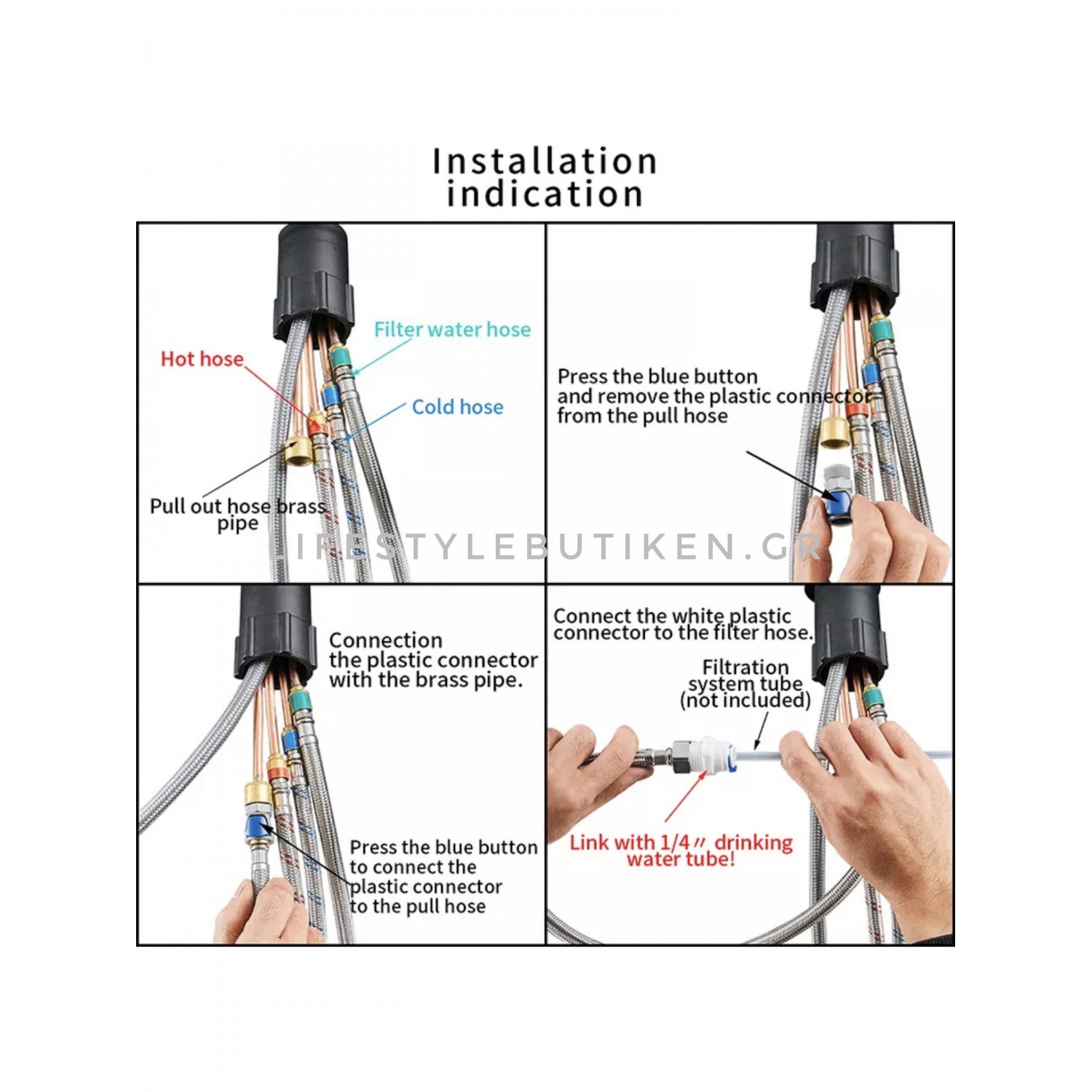 Installation indication

Filter water hose

Hot hose

Cold hose

Pull out hose brass pipe

Press the blue button and remove the plastic connector from the pull hose

LIFESTYLEBUTIKEN.GR

Connection the plastic connector with the brass pipe.

Press the blue button to connect the plastic connector to the pull hose

Connect the white plastic connector to the filter hose.

Filtration system tube (not included)

Link with 1/4〃 drinking water tube!